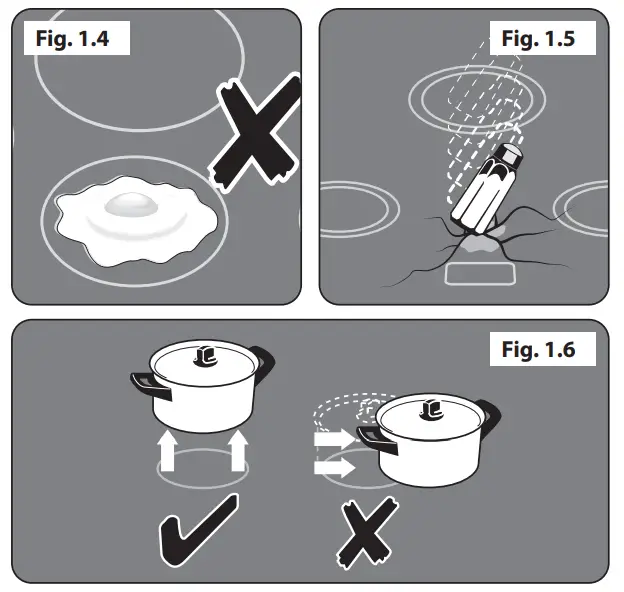 Fig. 1.4

Fig. 1.5

Fig. 1.6