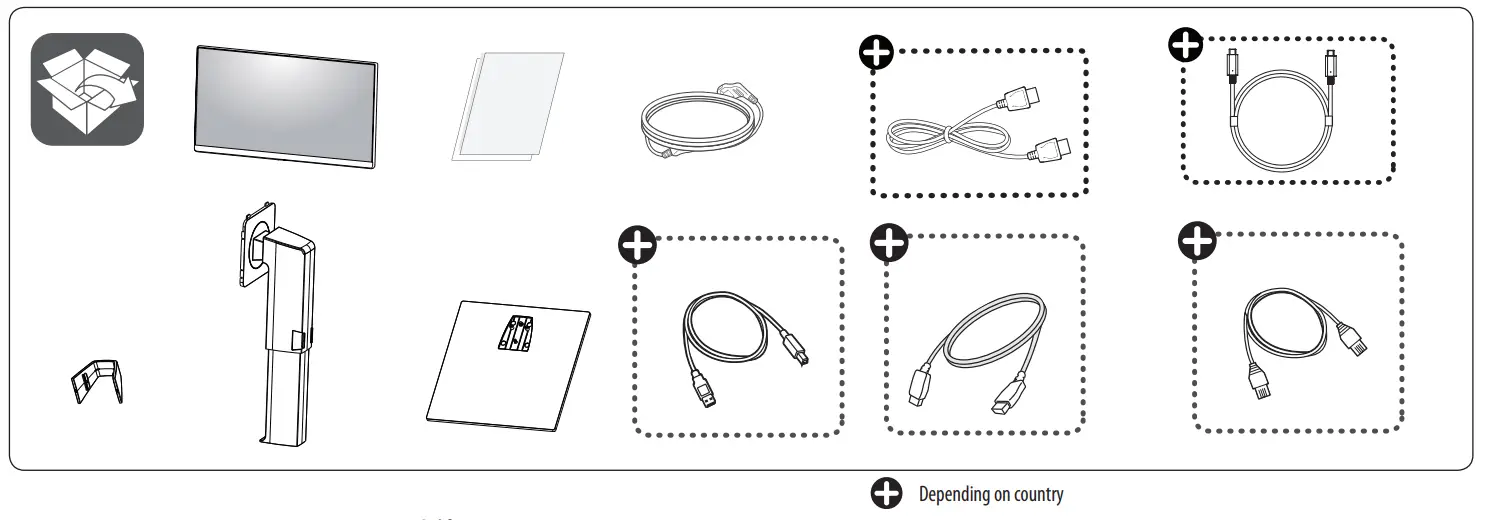 Depending on country