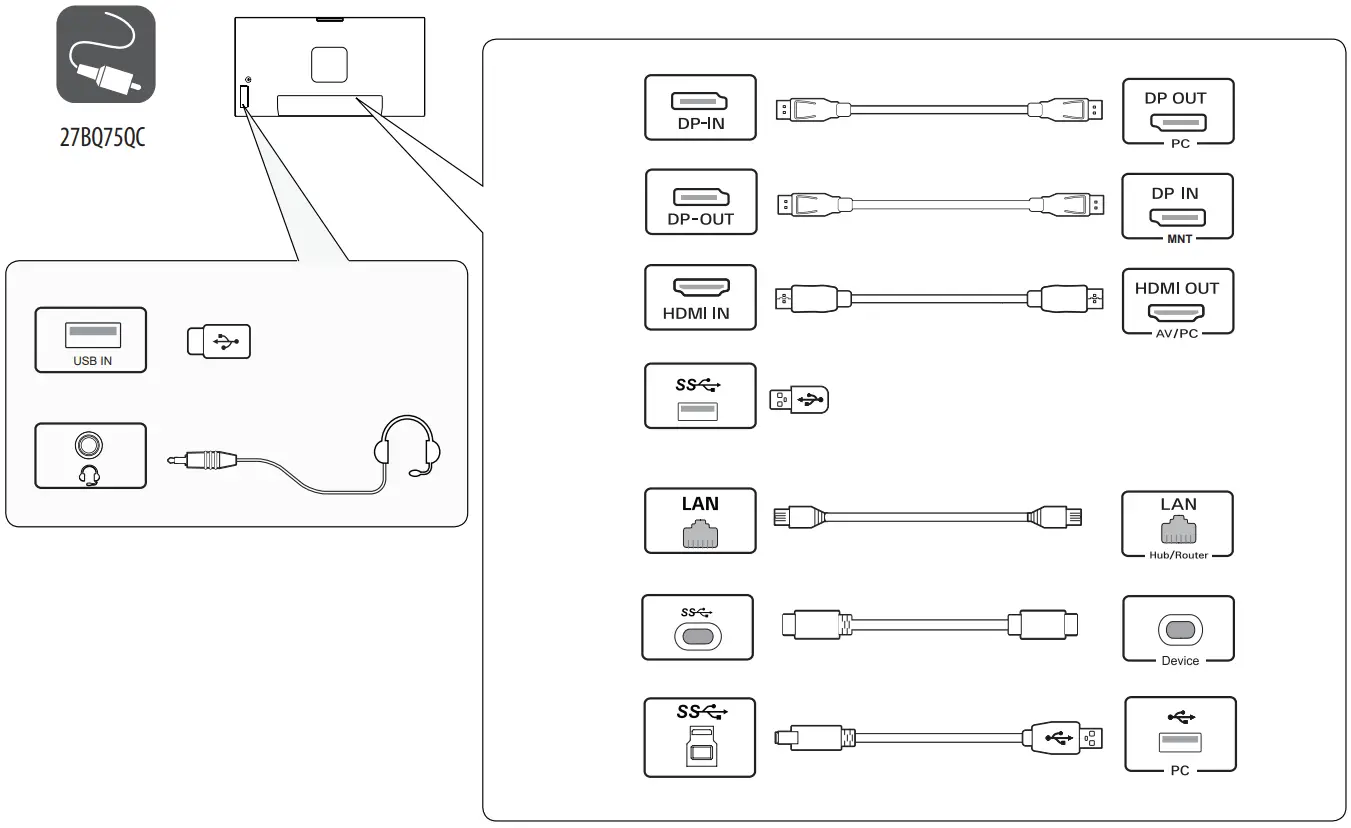 27BQ75QC

USB IN

DP-IN

DP OUT
PC

DP-OUT

DP IN
MNT

HDMI IN

HDMI OUT
AV/PC

SS

LAN

LAN
Hub/Router

SS

Device

SS

PC