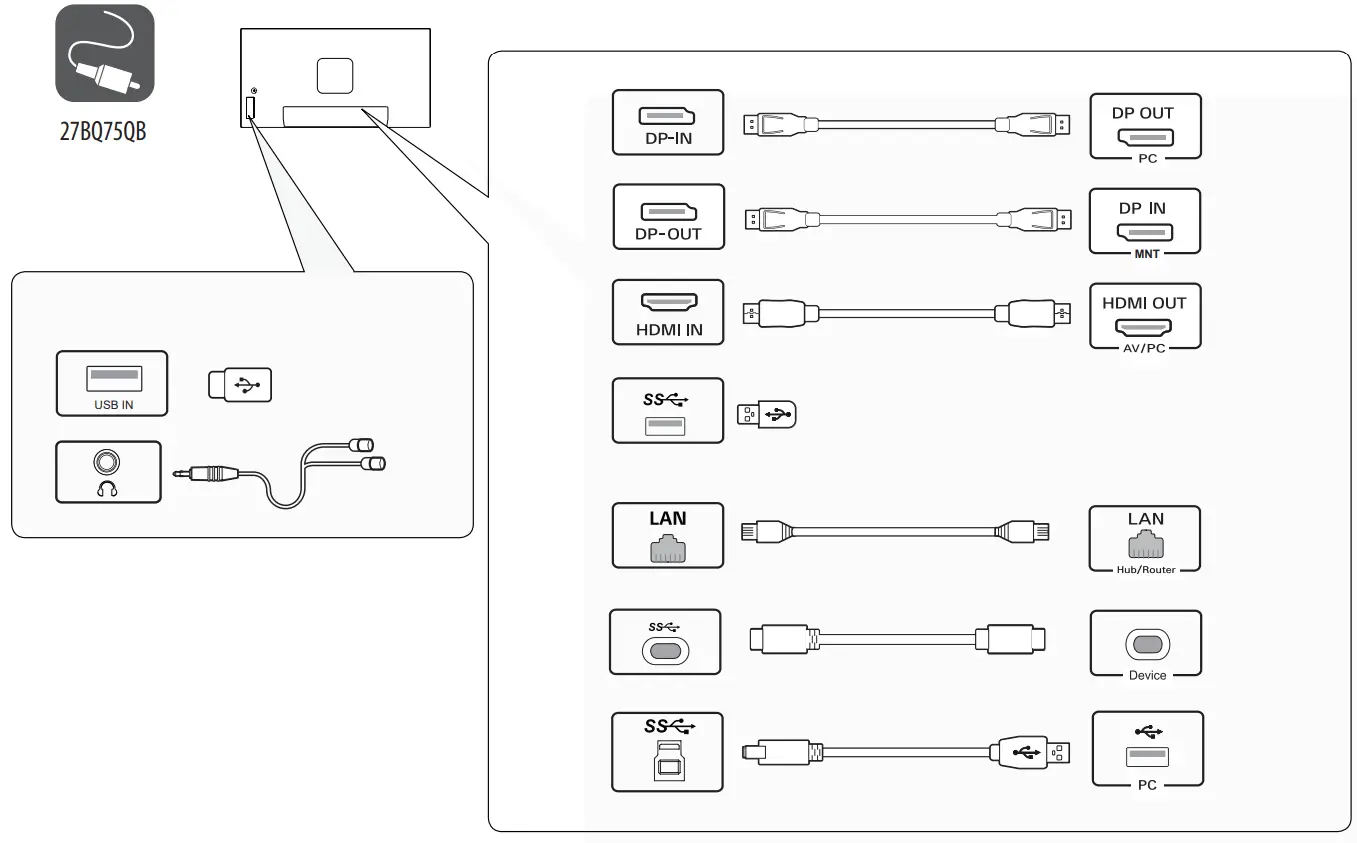 27BQ75QB

USB IN

DP-IN

DP OUT
PC

DP-OUT

DP IN
MNT

HDMI IN

HDMI OUT
AV/PC

SS

LAN

LAN
Hub/Router

SS

Device

SS

PC