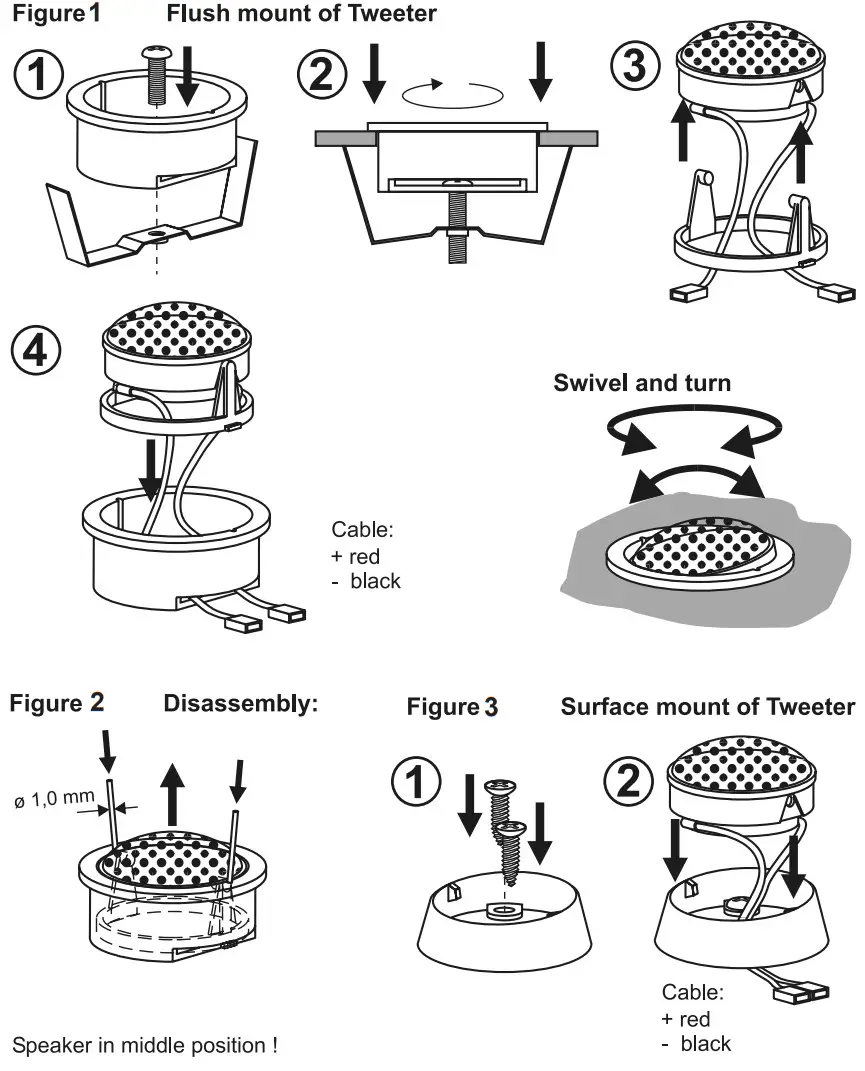 Figure 1 Flush mount of Tweeter

1

2

3

4

Cable:
+ red
- black

Swivel and turn

Figure 2 Disassembly:

ø 1,0 mm

Speaker in middle position !

Figure 3 Surface mount of Tweeter

1

2

Cable:
+ red
- black