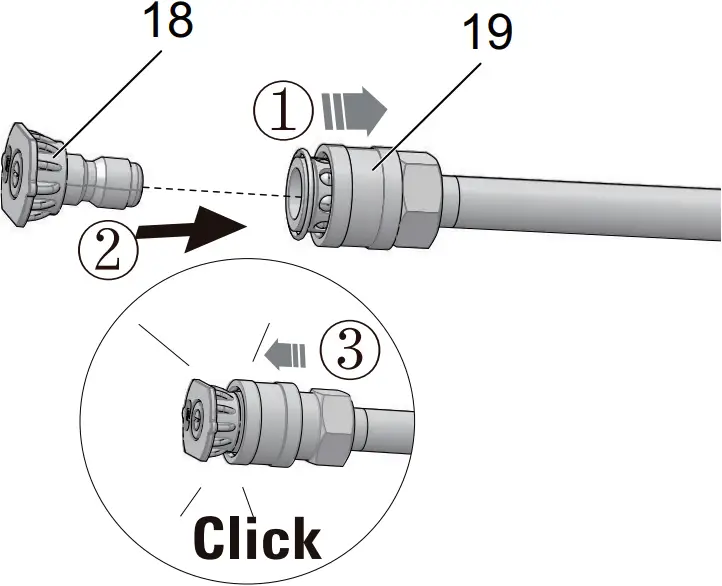 18

19

①

②

③

Click