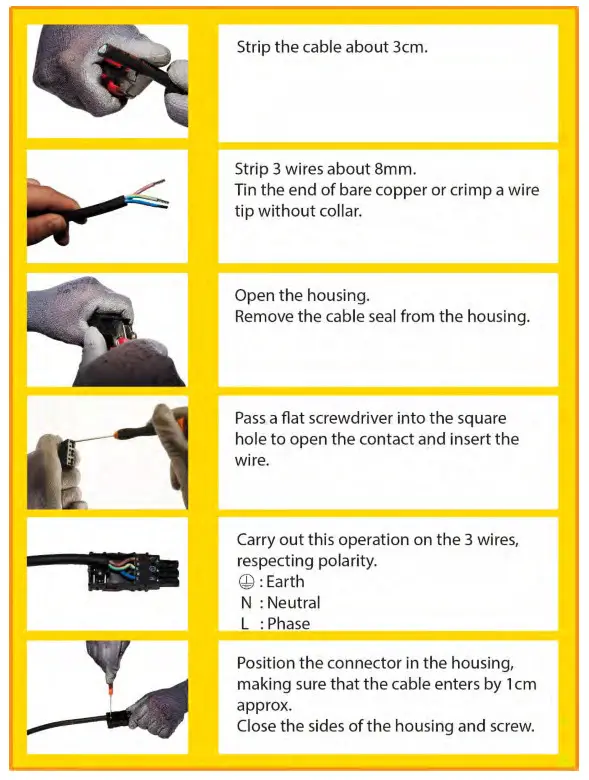 Strip the cable about 3cm.

Strip 3 wires about 8mm.
Tin the end of bare copper or crimp a wire tip without collar.

Open the housing.
Remove the cable seal from the housing.

Pass a flat screwdriver into the square hole to open the contact and insert the wire.

Carry out this operation on the 3 wires, respecting polarity.
⏚ : Earth
N : Neutral
L : Phase

Position the connector in the housing, making sure that the cable enters by 1cm approx.
Close the sides of the housing and screw.