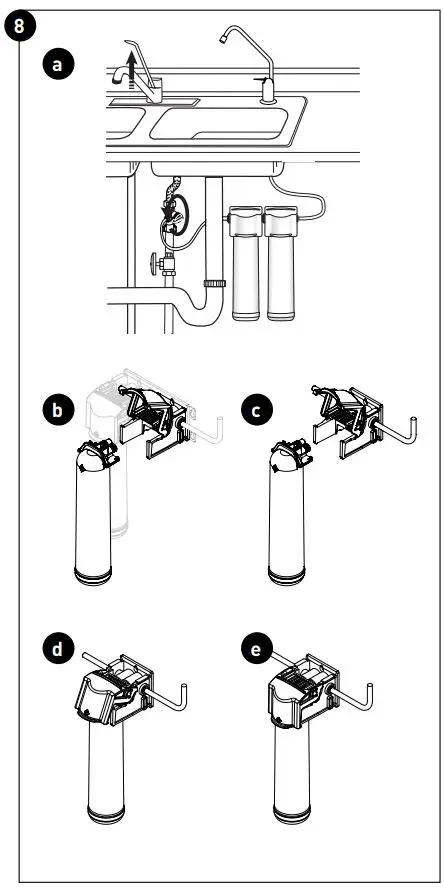 8

a

b

c

d

e