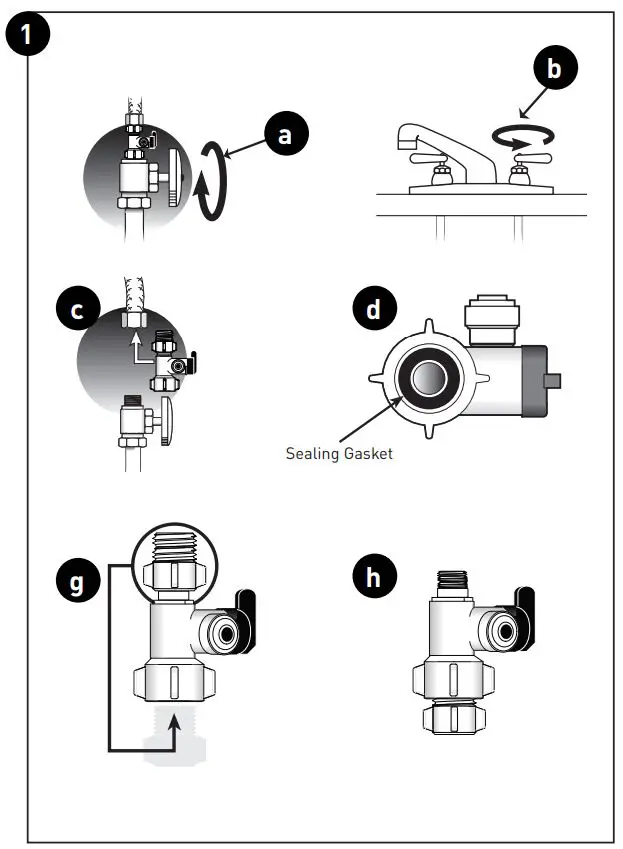 1

a

b

c

d

Sealing Gasket

g

h