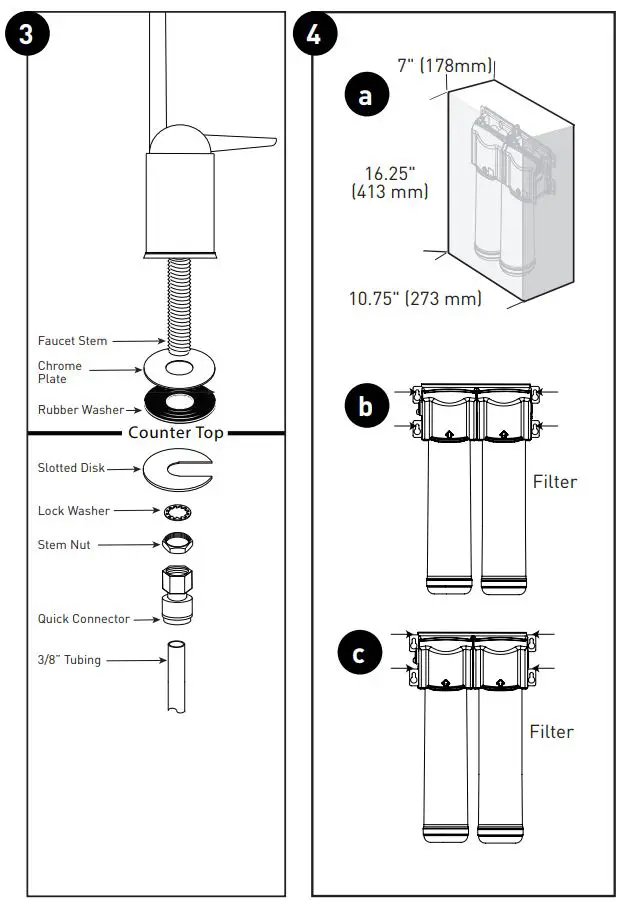 3

Faucet Stem

Chrome Plate

Rubber Washer

Counter Top

Slotted Disk

Lock Washer

Stem Nut

Quick Connector

3/8" Tubing

4

a

7" (178mm)

16.25" (413 mm)

10.75" (273 mm)

b

Filter

c

Filter