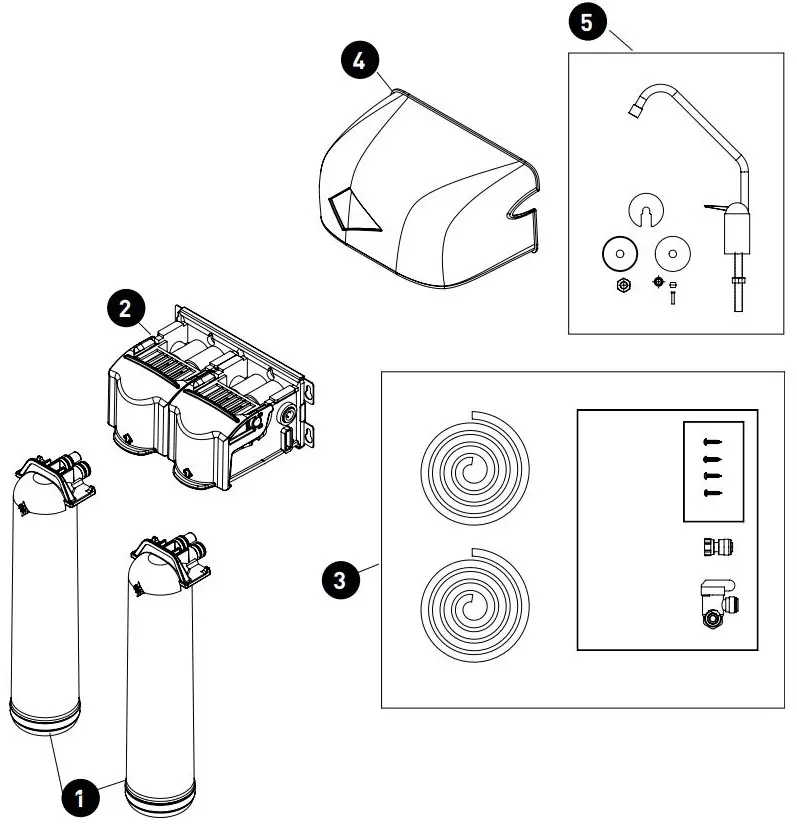 5
4
2
3
1