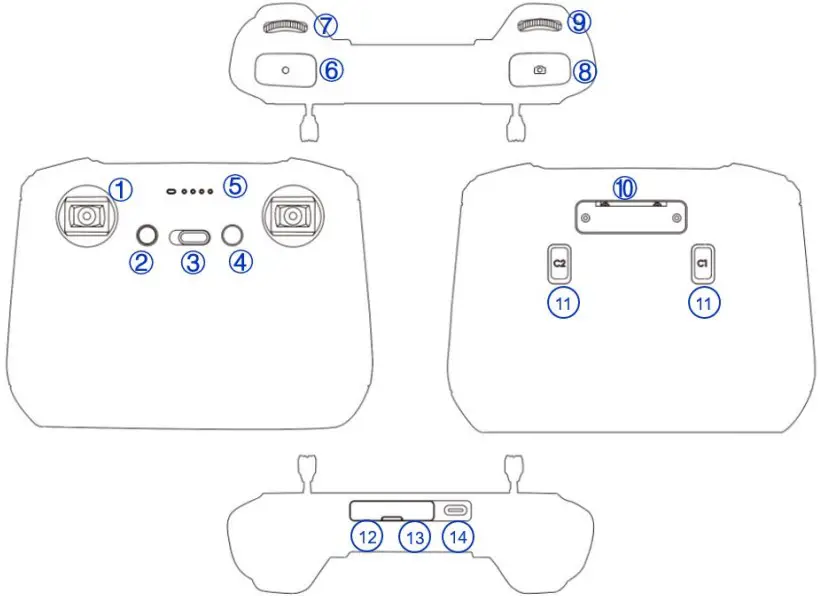 7
9
6
8
1
5
2
3
4
10
C2
C1
11
11
12
13
14