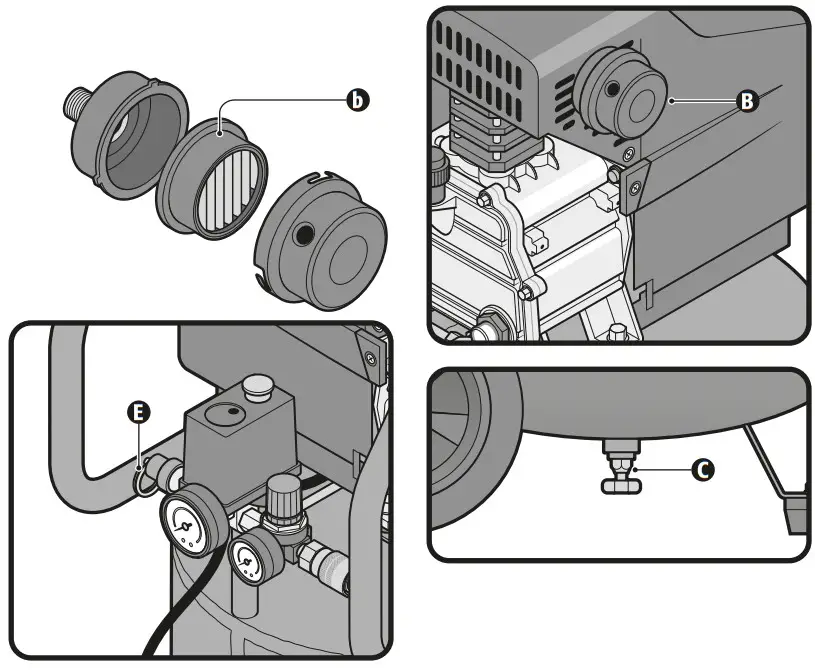 b
B
E
C