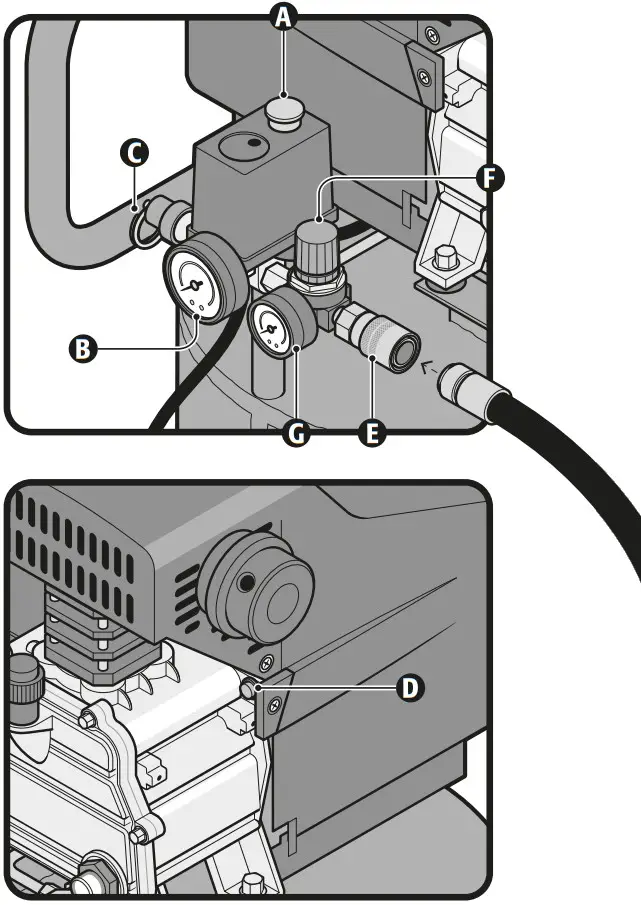 A
C
F
B
G
E
D