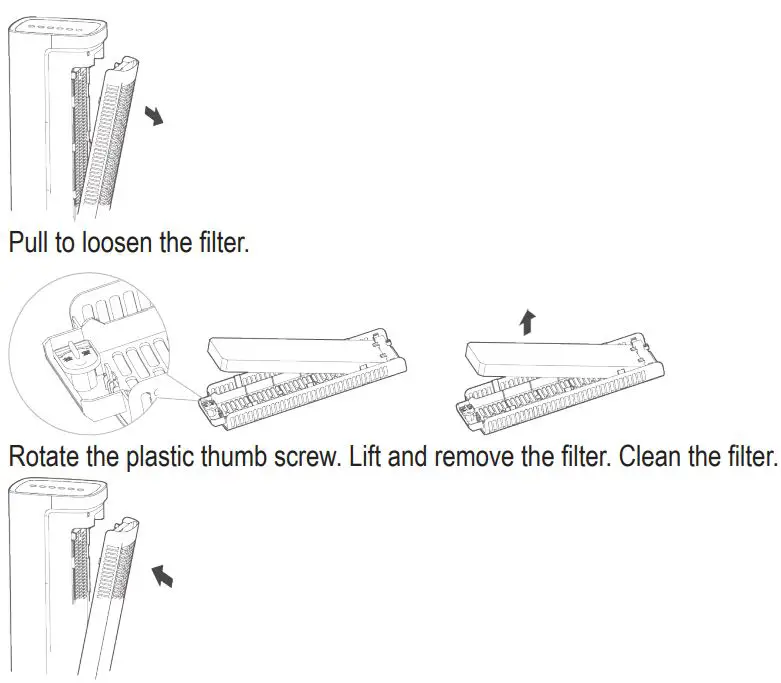 Pull to loosen the filter.

Rotate the plastic thumb screw. Lift and remove the filter. Clean the filter.