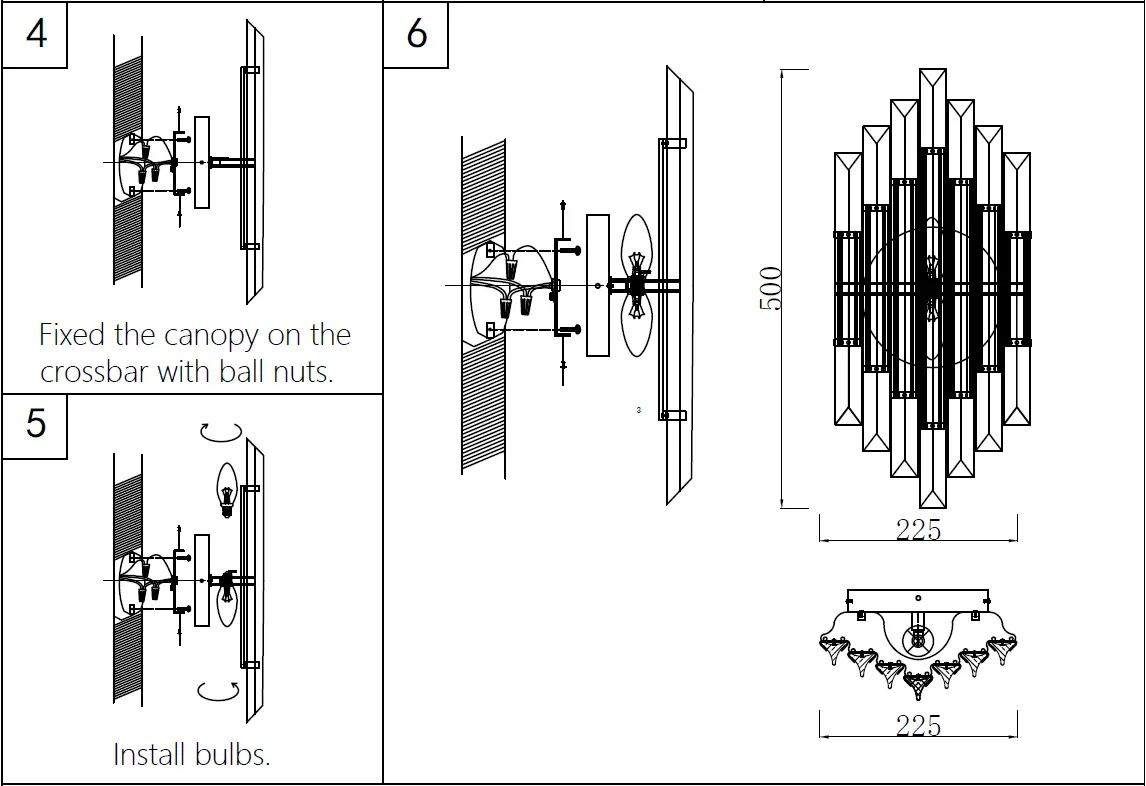 4

Fixed the canopy on the crossbar with ball nuts.

5

Install bulbs.

6

3

500

225

225