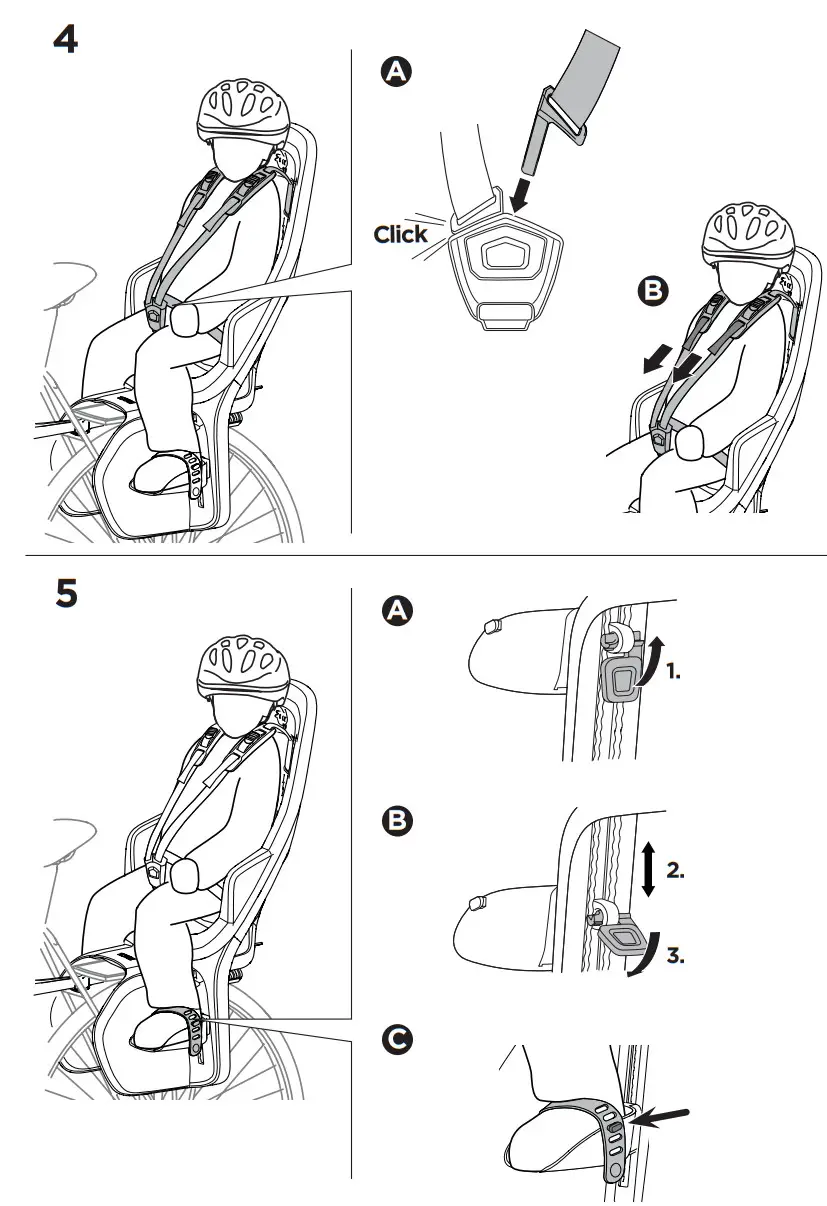 4

A

Click

B

5

A

1.

B

2.

3.

C