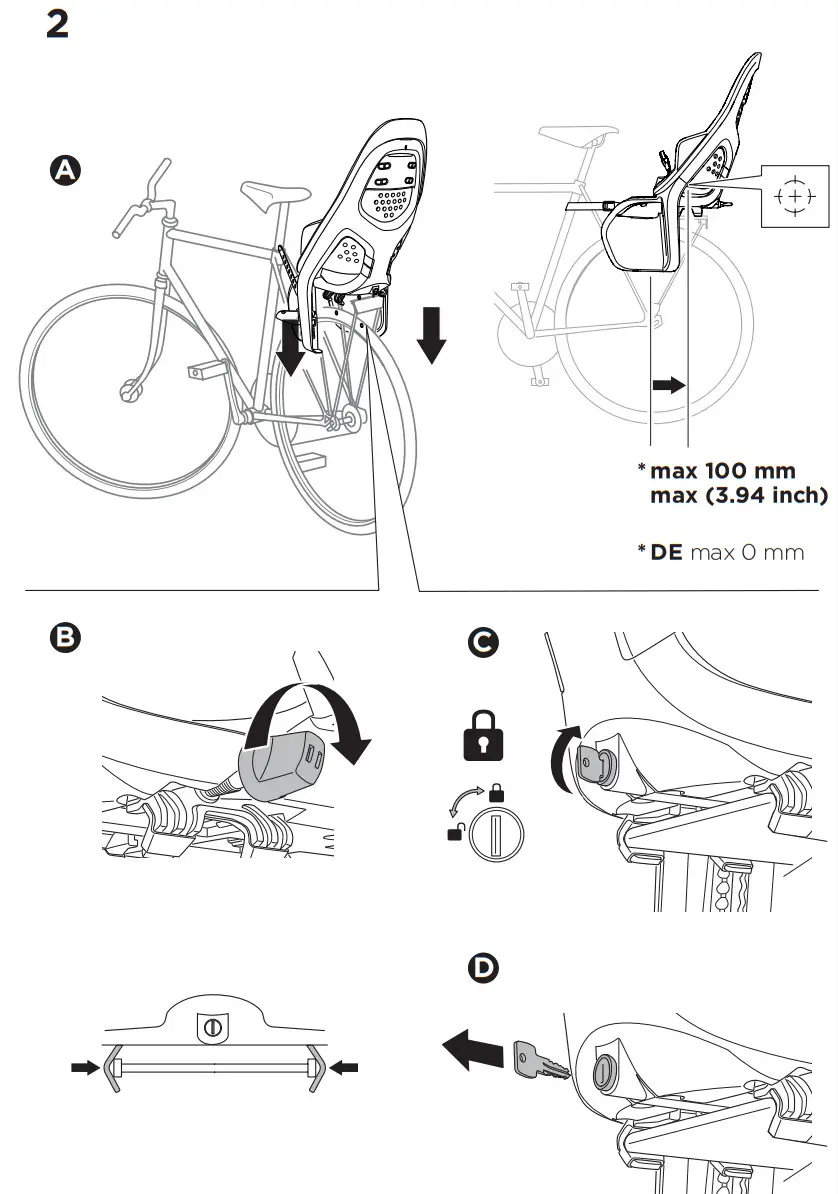 2

A

* max 100 mm
max (3.94 inch)

* DE max 0 mm

B

C

D