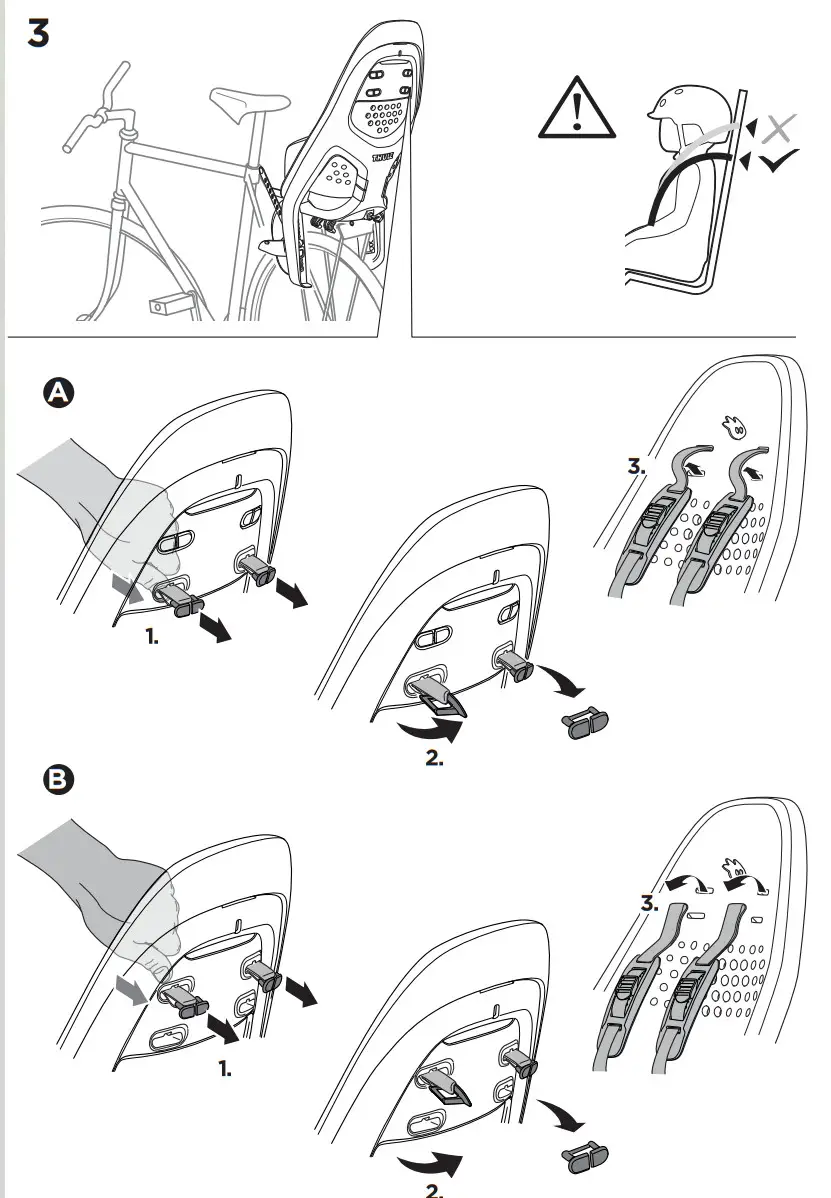 3

THULE

A

1.

2.

3.

B

1.

2.

3.