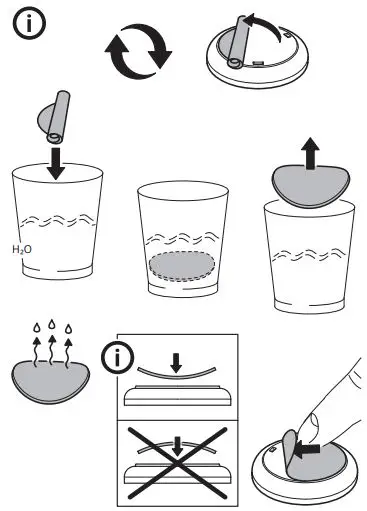 i

$H_2O$

i