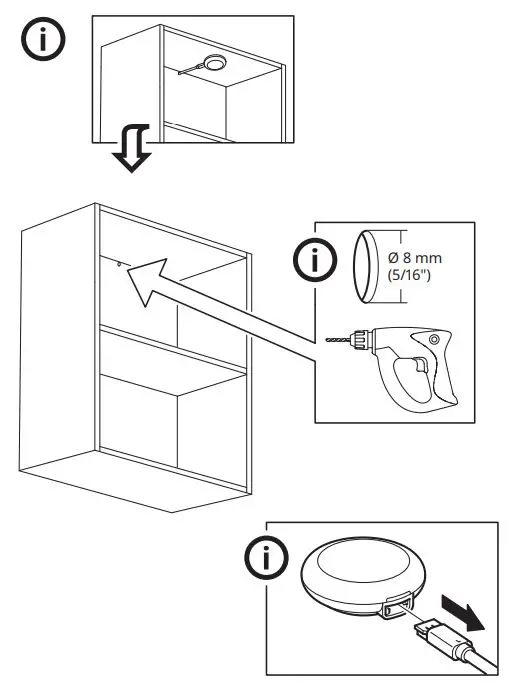 i

i

Ø 8 mm
(5/16")

i