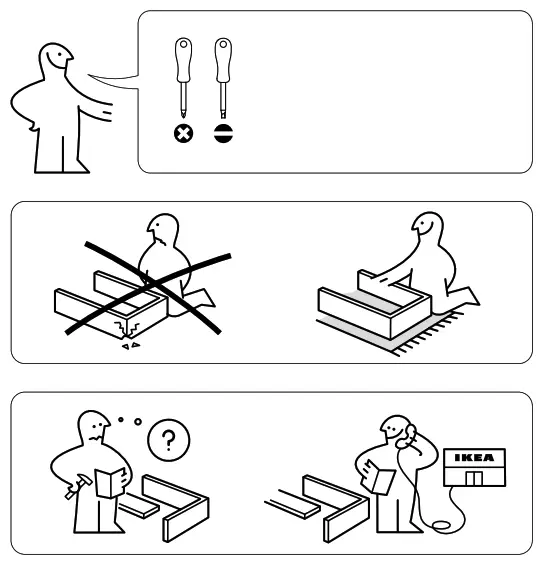 ?

IKEA