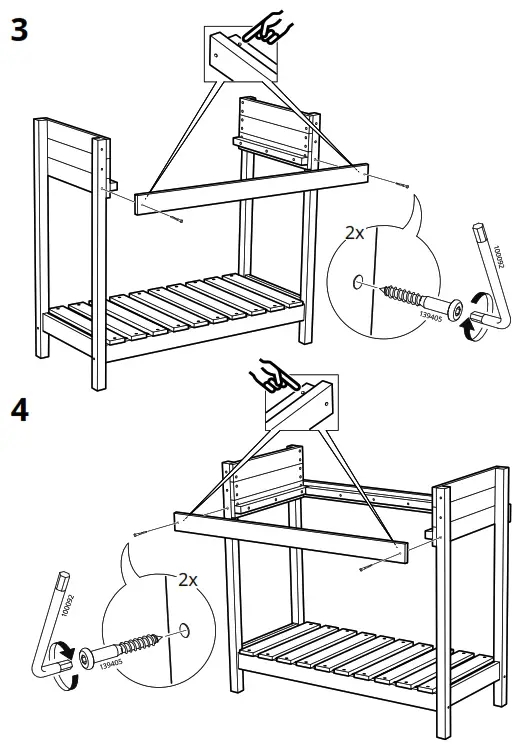 3

2x

139405

100092

4

2x

100092

139405