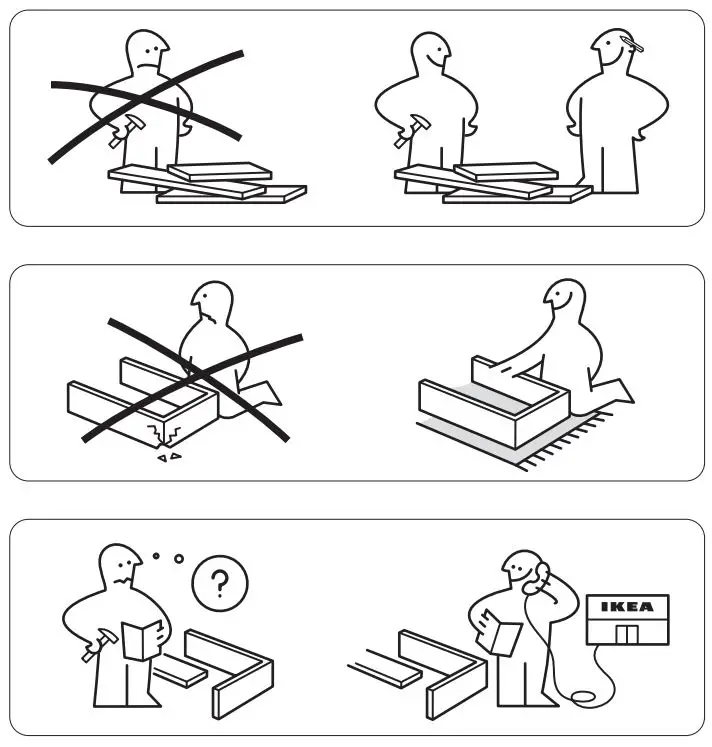 ?

IKEA