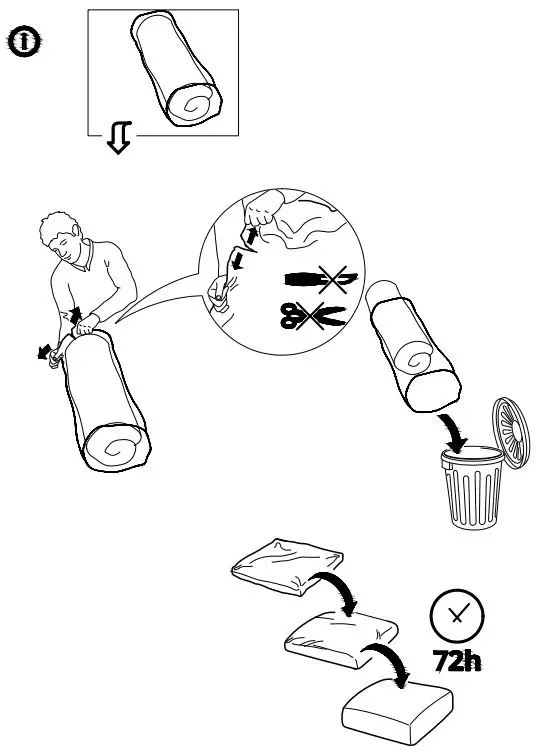 72h