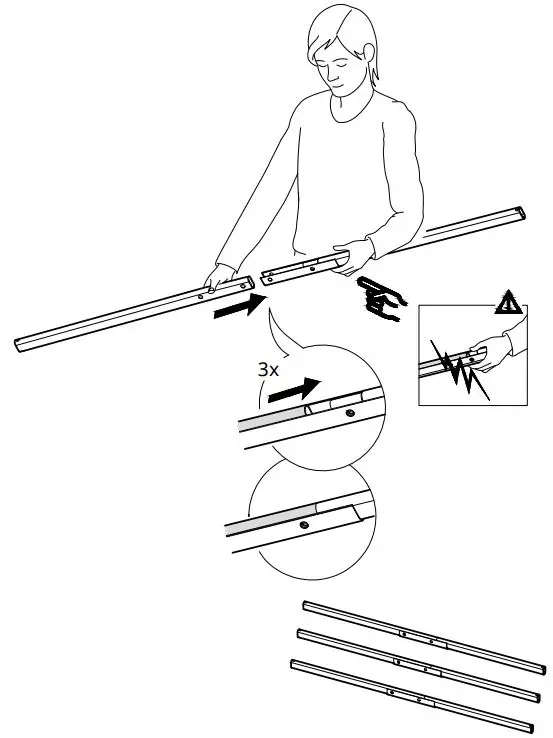 3x