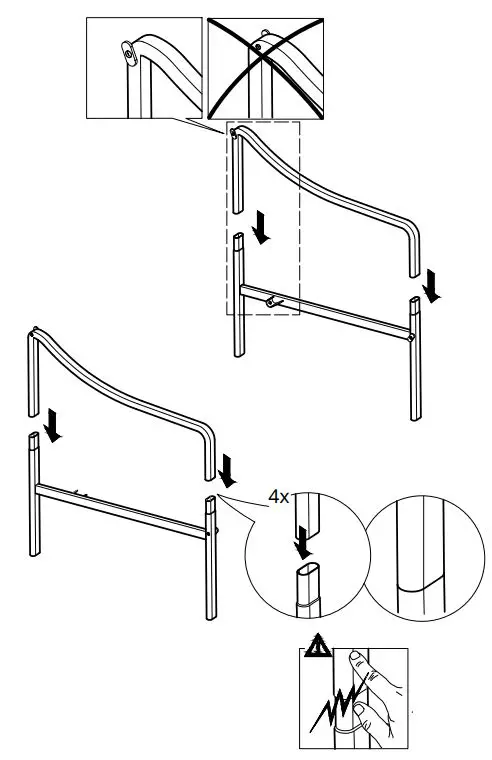 4x