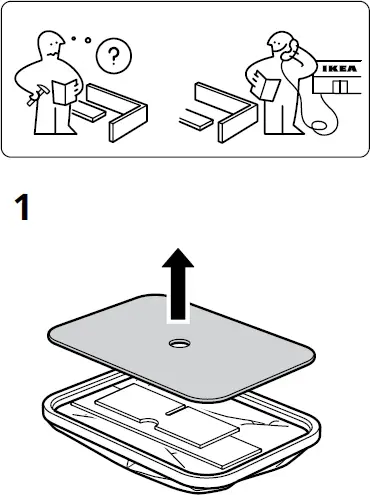 ?

IKEA

1