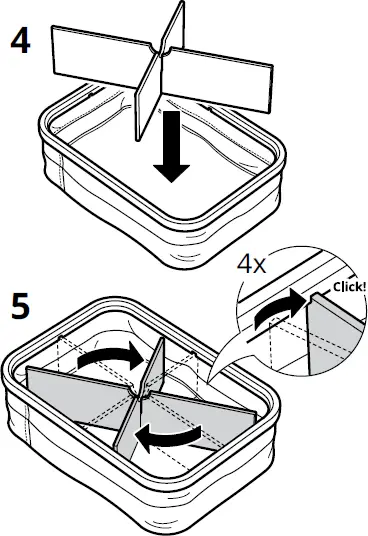 4

5

4x

Click!