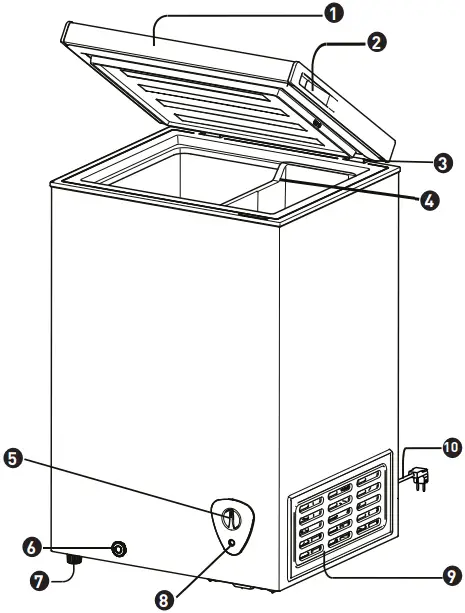 1
2
3
4
5
6
7
8
9
10