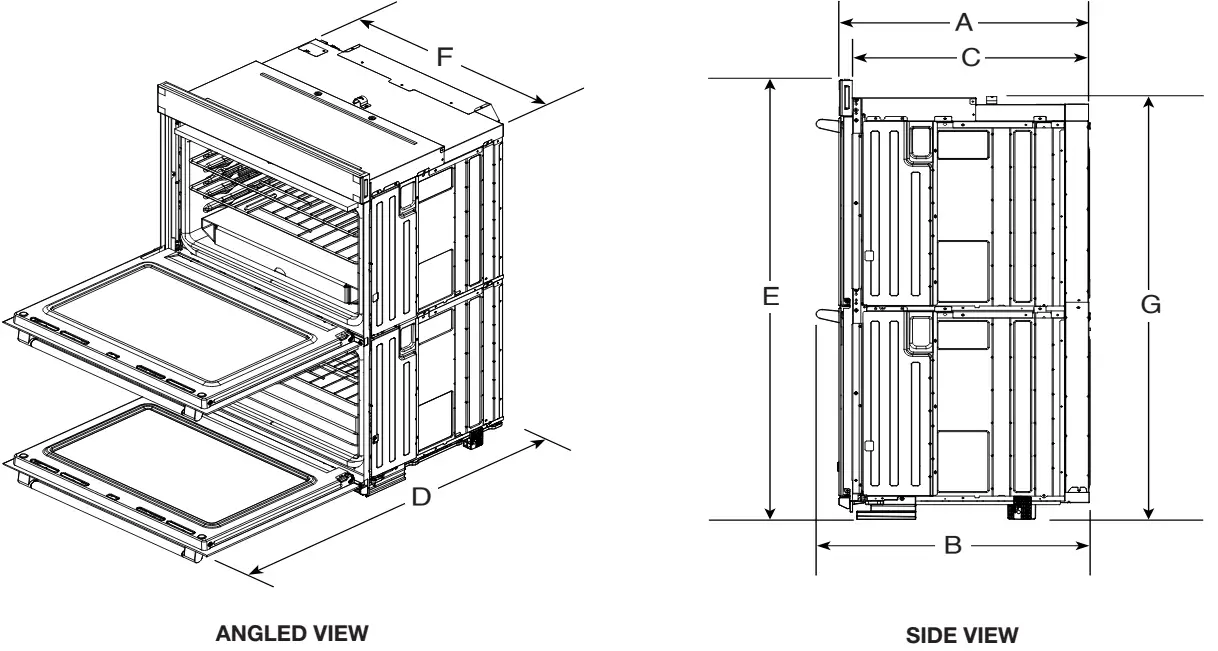 F

D

ANGLED VIEW

A

C

E

G

B

SIDE VIEW