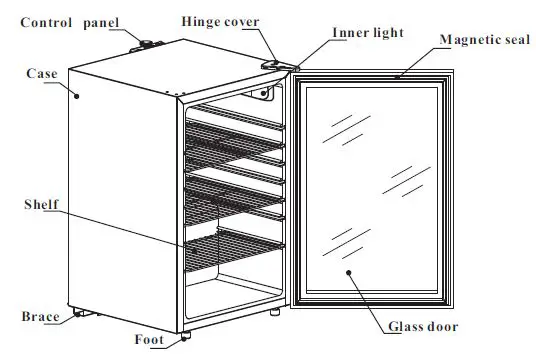 Control panel
Hinge cover
Inner light
Magnetic seal
Case
Shelf
Brace
Foot
Glass door