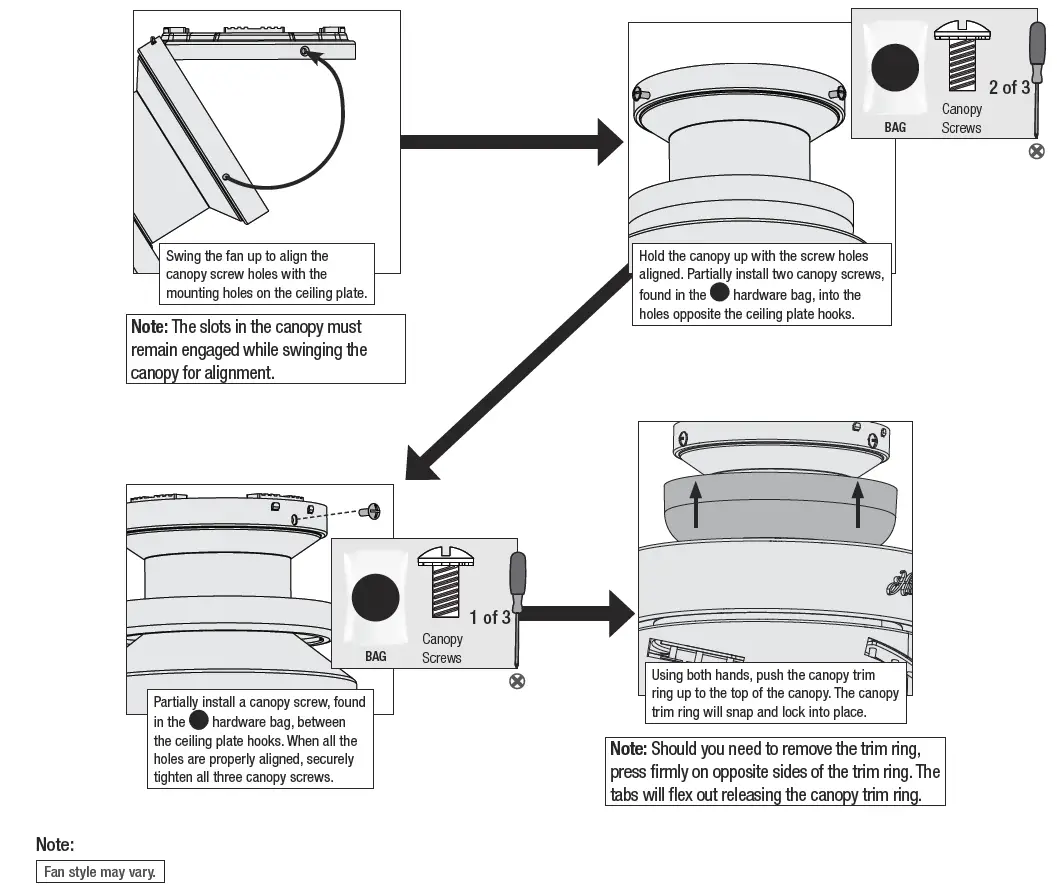 Swing the fan up to align the canopy screw holes with the mounting holes on the ceiling plate.

Note: The slots in the canopy must remain engaged while swinging the canopy for alignment.

BAG

Canopy Screws

2 of 3

Hold the canopy up with the screw holes aligned. Partially install two canopy screws, found in the hardware bag, into the holes opposite the ceiling plate hooks.

BAG

Canopy Screws

1 of 3

Partially install a canopy screw, found in the hardware bag, between the ceiling plate hooks. When all the holes are properly aligned, securely tighten all three canopy screws.

Using both hands, push the canopy trim ring up to the top of the canopy. The canopy trim ring will snap and lock into place.

Note: Should you need to remove the trim ring, press firmly on opposite sides of the trim ring. The tabs will flex out releasing the canopy trim ring.

Note:

Fan style may vary.