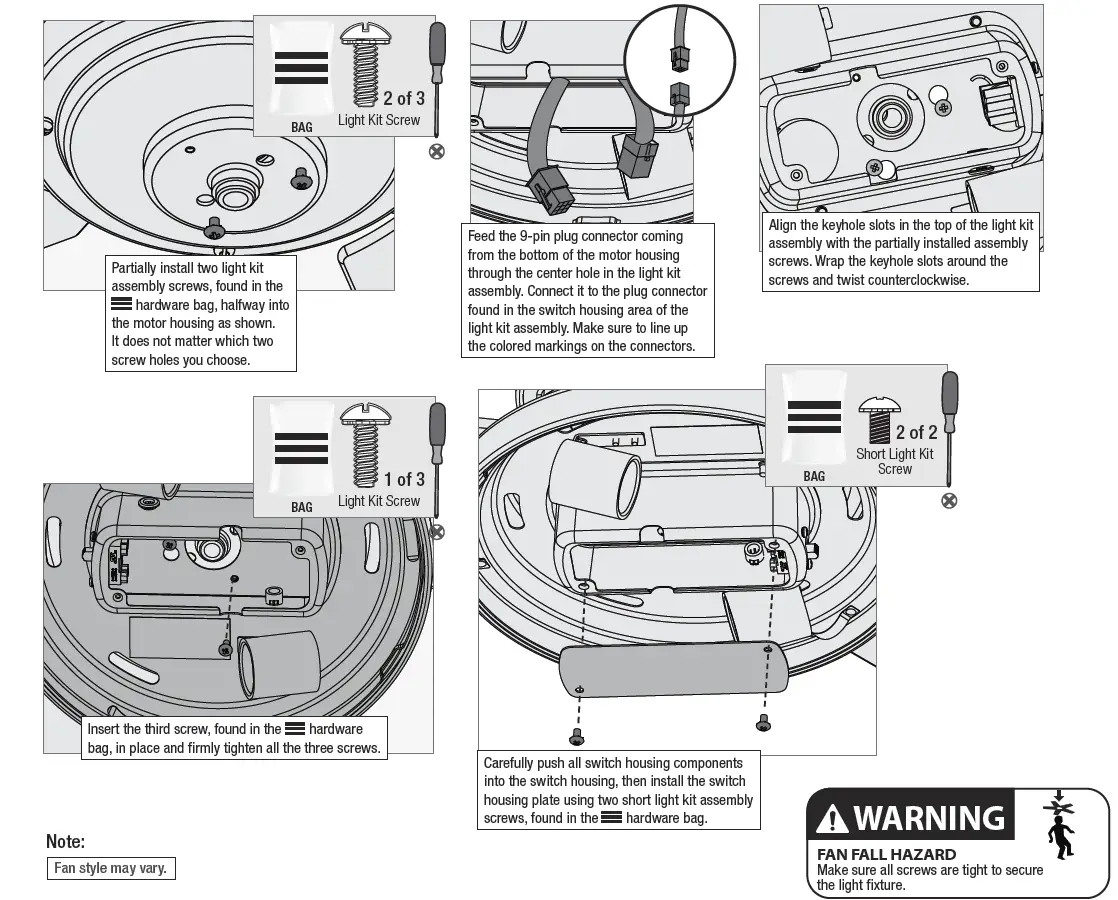 BAG

2 of 3
Light Kit Screw

Partially install two light kit assembly screws, found in the hardware bag, halfway into the motor housing as shown. It does not matter which two screw holes you choose.

Feed the 9-pin plug connector coming from the bottom of the motor housing through the center hole in the light kit assembly. Connect it to the plug connector found in the switch housing area of the light kit assembly. Make sure to line up the colored markings on the connectors.

Align the keyhole slots in the top of the light kit assembly with the partially installed assembly screws. Wrap the keyhole slots around the screws and twist counterclockwise.

BAG

1 of 3
Light Kit Screw

Insert the third screw, found in the hardware bag, in place and firmly tighten all the three screws.

BAG

2 of 2
Short Light Kit Screw

Carefully push all switch housing components into the switch housing, then install the switch housing plate using two short light kit assembly screws, found in the hardware bag.

Note:
Fan style may vary.

WARNING
FAN FALL HAZARD
Make sure all screws are tight to secure the light fixture.