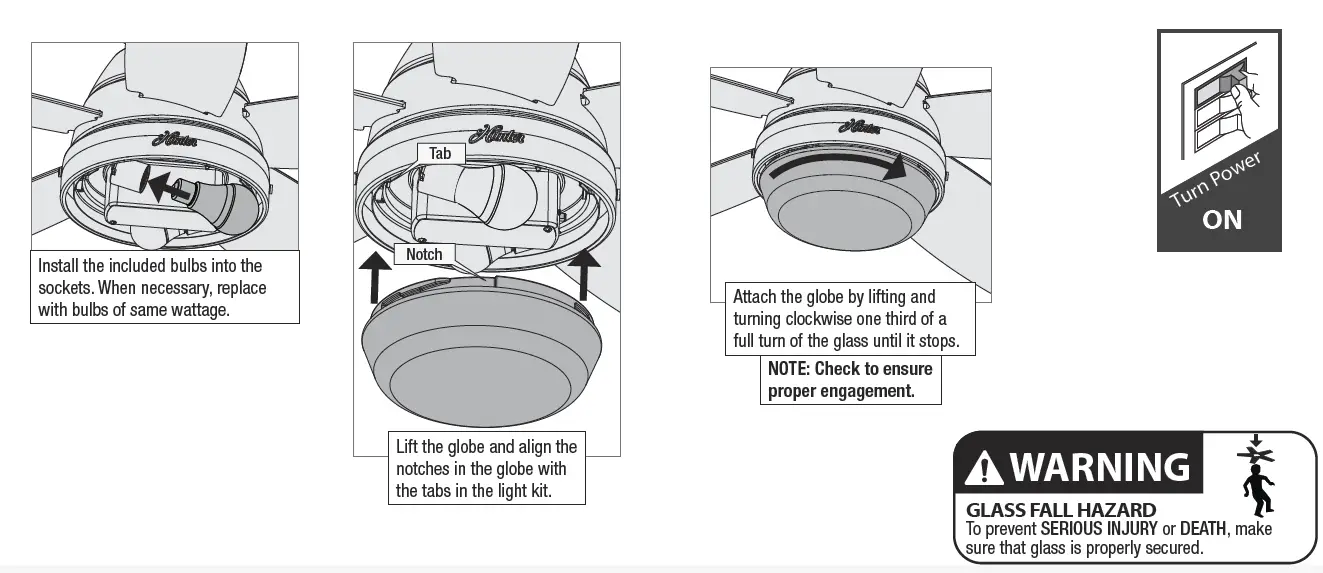 Hunter

Install the included bulbs into the sockets. When necessary, replace with bulbs of same wattage.

Hunter

Tab

Notch

Lift the globe and align the notches in the globe with the tabs in the light kit.

Hunter

Attach the globe by lifting and turning clockwise one third of a full turn of the glass until it stops.

NOTE: Check to ensure proper engagement.

Turn Power
ON

WARNING

GLASS FALL HAZARD
To prevent SERIOUS INJURY or DEATH, make sure that glass is properly secured.