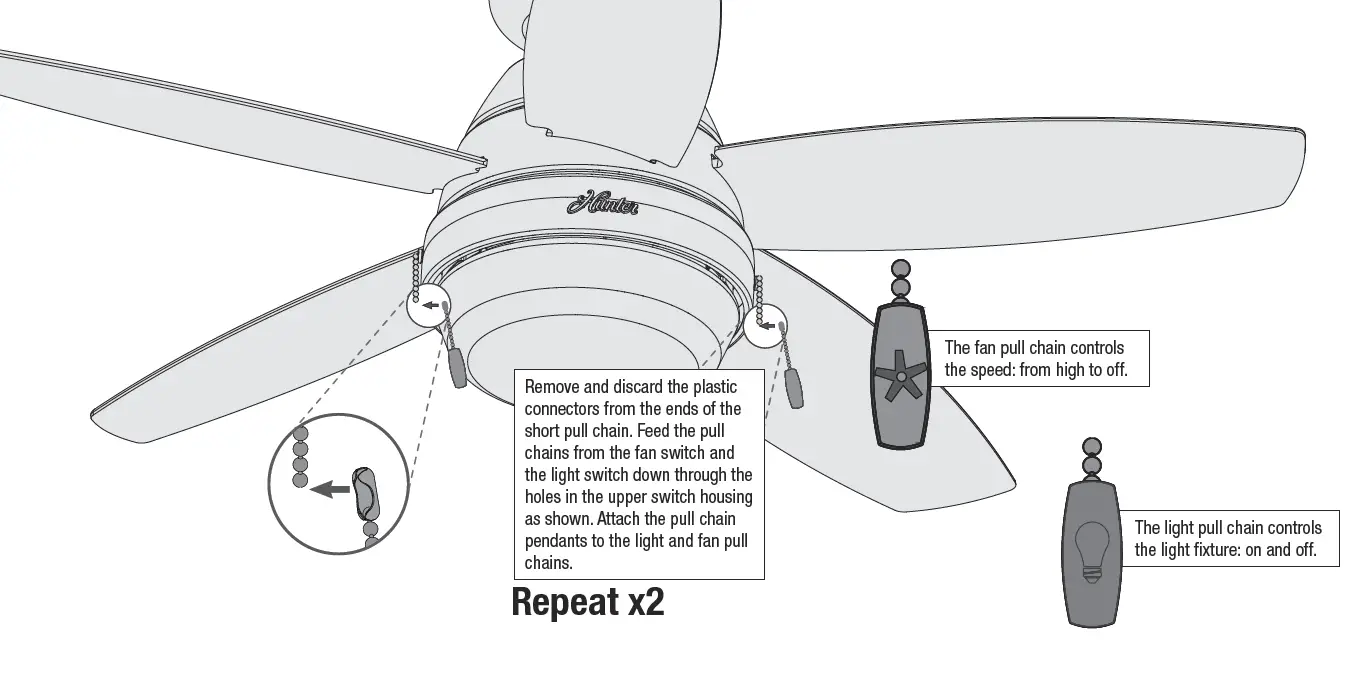 Hunter

Remove and discard the plastic connectors from the ends of the short pull chain. Feed the pull chains from the fan switch and the light switch down through the holes in the upper switch housing as shown. Attach the pull chain pendants to the light and fan pull chains.

Repeat x2

The fan pull chain controls the speed: from high to off.

The light pull chain controls the light fixture: on and off.