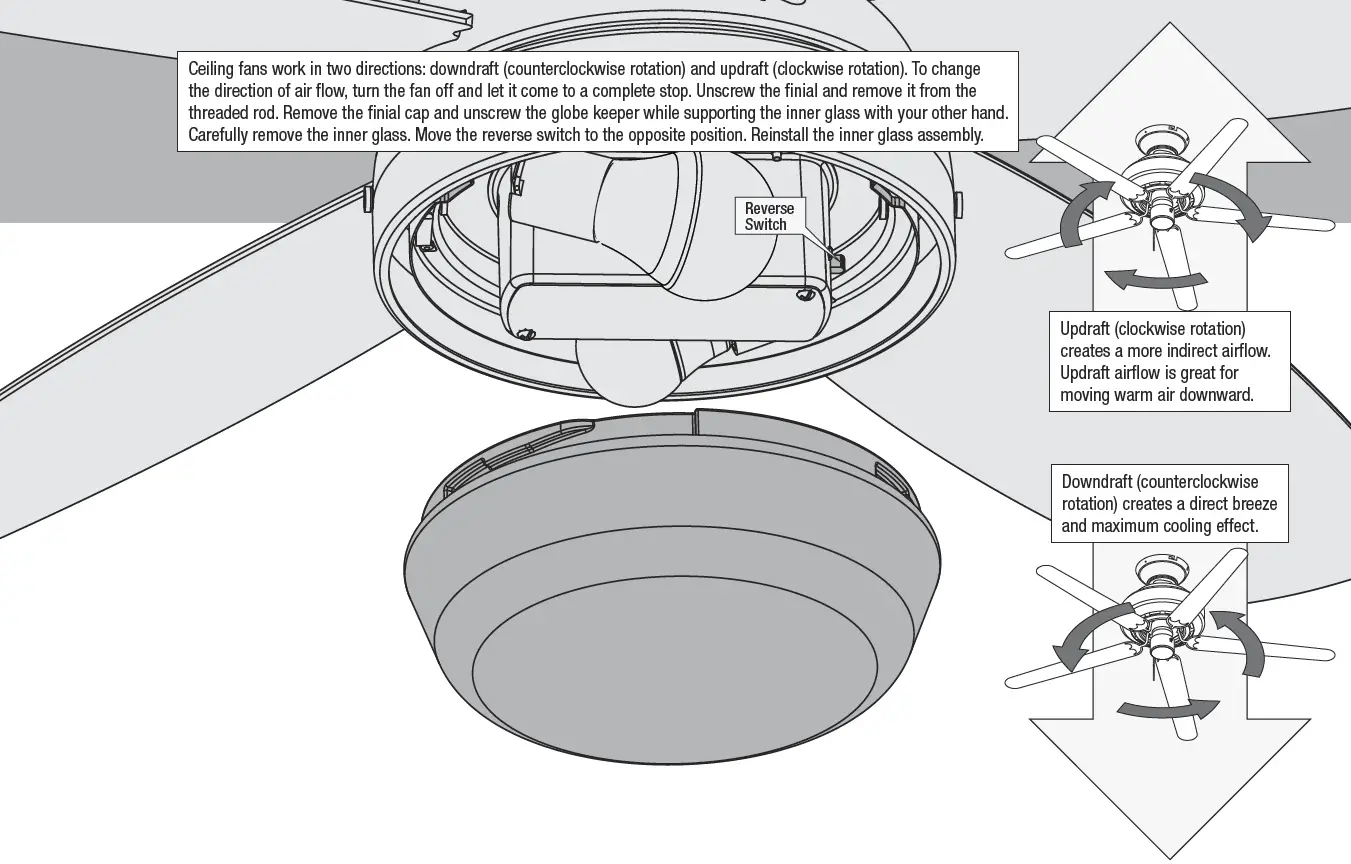 Ceiling fans work in two directions: downdraft (counterclockwise rotation) and updraft (clockwise rotation). To change the direction of air flow, turn the fan off and let it come to a complete stop. Unscrew the finial and remove it from the threaded rod. Remove the finial cap and unscrew the globe keeper while supporting the inner glass with your other hand. Carefully remove the inner glass. Move the reverse switch to the opposite position. Reinstall the inner glass assembly.

Reverse Switch

Updraft (clockwise rotation) creates a more indirect airflow. Updraft airflow is great for moving warm air downward.

Downdraft (counterclockwise rotation) creates a direct breeze and maximum cooling effect.