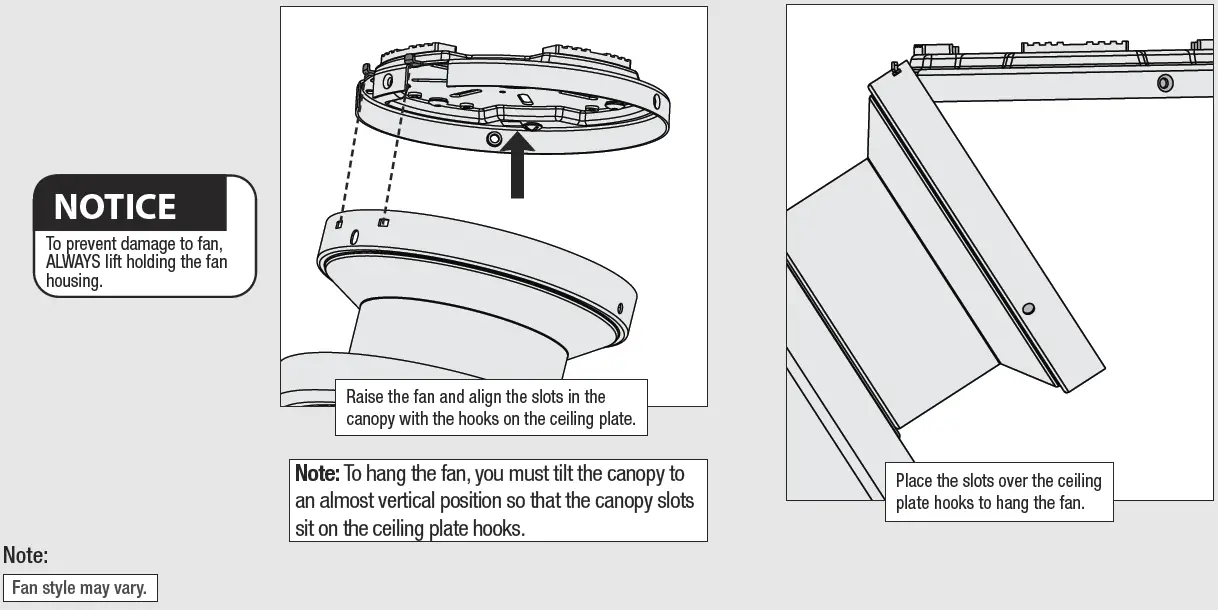 NOTICE
To prevent damage to fan, ALWAYS lift holding the fan housing.

Raise the fan and align the slots in the canopy with the hooks on the ceiling plate.

Note: To hang the fan, you must tilt the canopy to an almost vertical position so that the canopy slots sit on the ceiling plate hooks.

Place the slots over the ceiling plate hooks to hang the fan.

Note:
Fan style may vary.