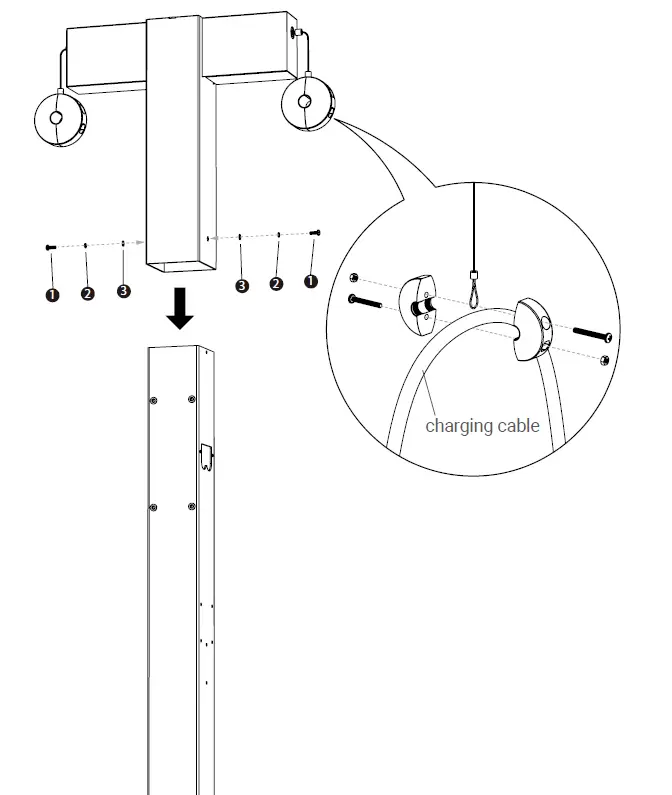 1
2
3
3
2
1
charging cable