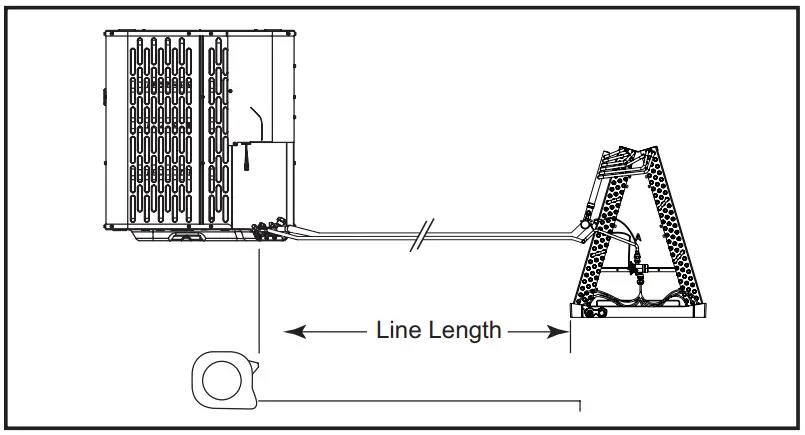 Line Length