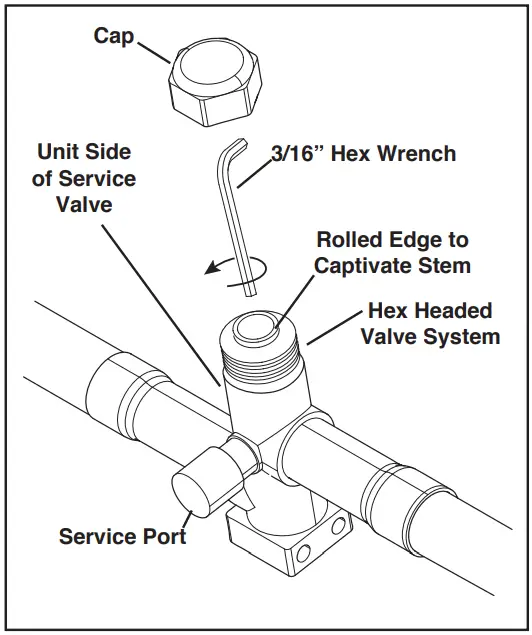 Cap

Unit Side of Service Valve

3/16” Hex Wrench

Rolled Edge to Captivate Stem

Hex Headed Valve System

Service Port