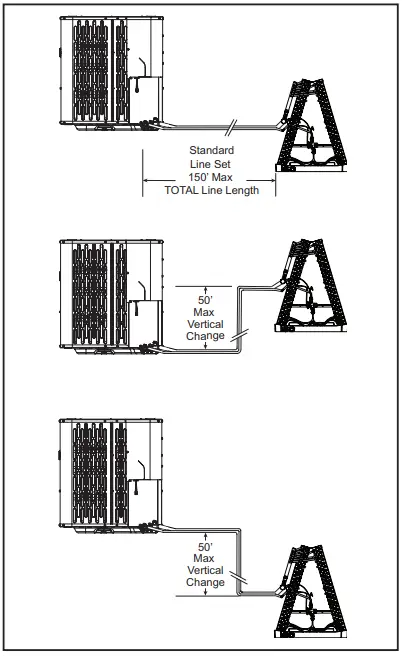 Standard Line Set 150' Max TOTAL Line Length

50' Max Vertical Change

50' Max Vertical Change