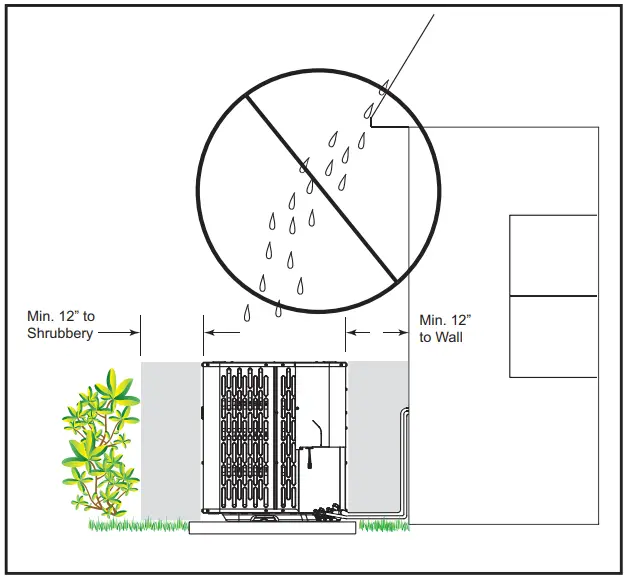 Min. 12" to Shrubbery

Min. 12" to Wall