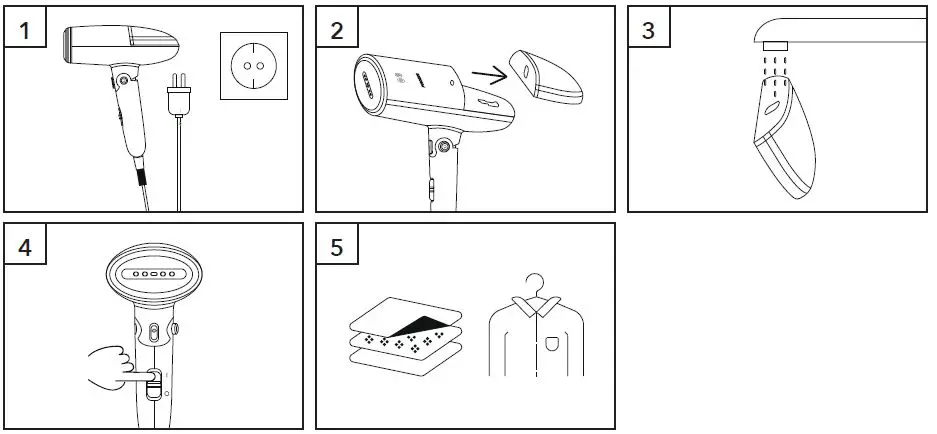 1

2

3

4

5