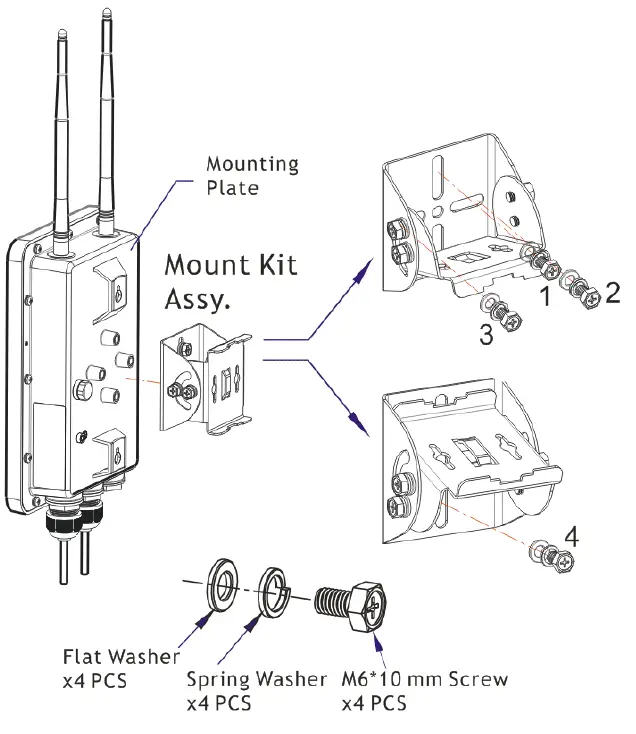 Mounting Plate

Mount Kit Assy.

1

2

3

4

Flat Washer
x4 PCS

Spring Washer
x4 PCS

M6*10 mm Screw
x4 PCS