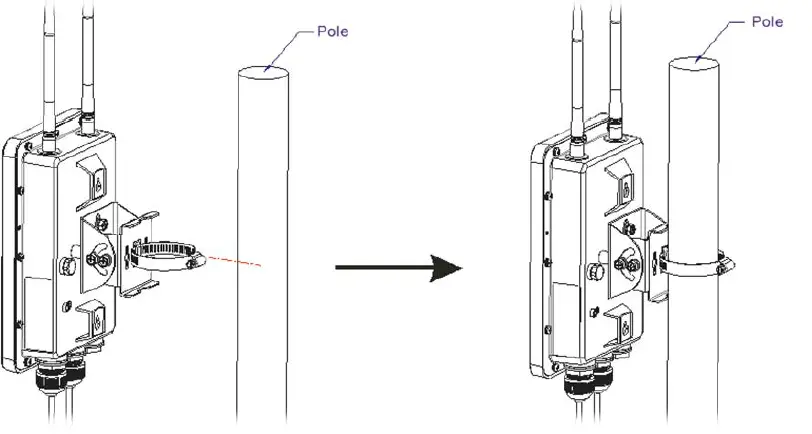 Pole

Pole