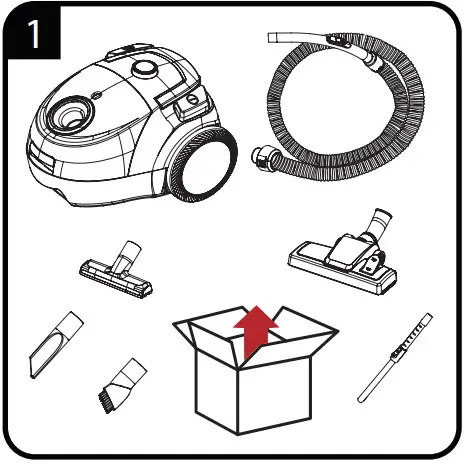 1