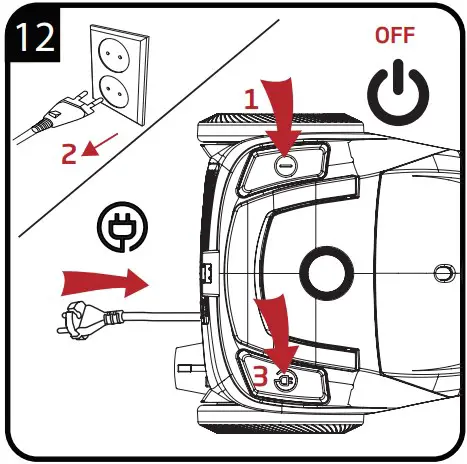 12

OFF

1

2

3