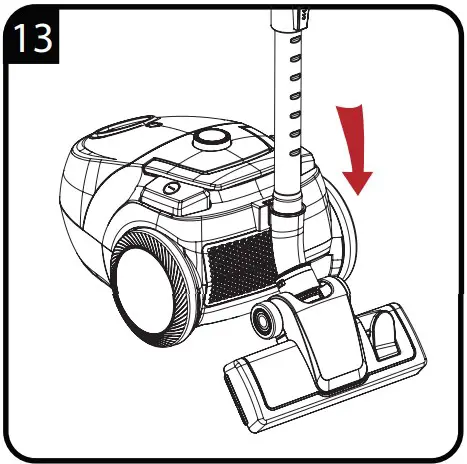 13