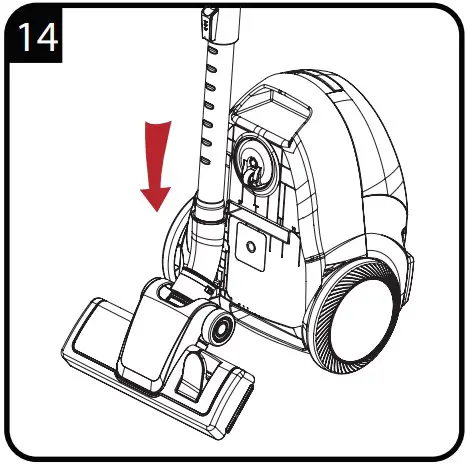 14